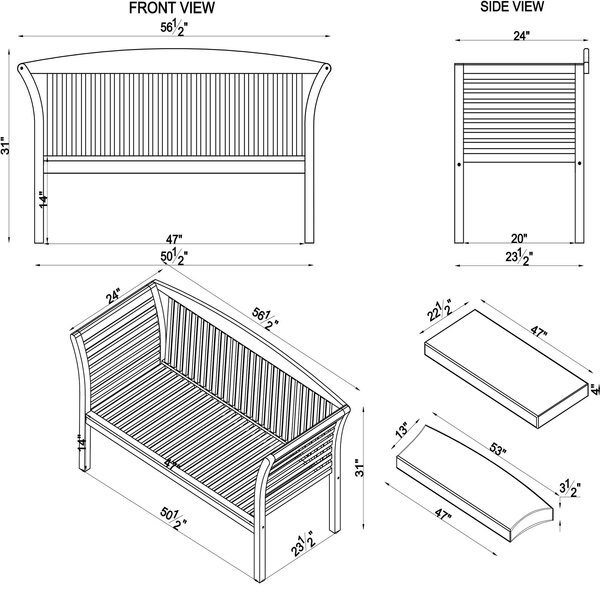 FRONT VIEW

$56\frac{1}{2}$"

31"

14"

47"

$50\frac{1}{2}$"

SIDE VIEW

24"

20"

$23\frac{1}{2}$"

24"

$56\frac{1}{2}$"

14"

47"

$50\frac{1}{2}$"

$23\frac{1}{2}$"

31"

$22\frac{1}{2}$"

47"

4"

13"

53"

$3\frac{1}{2}$"

47"